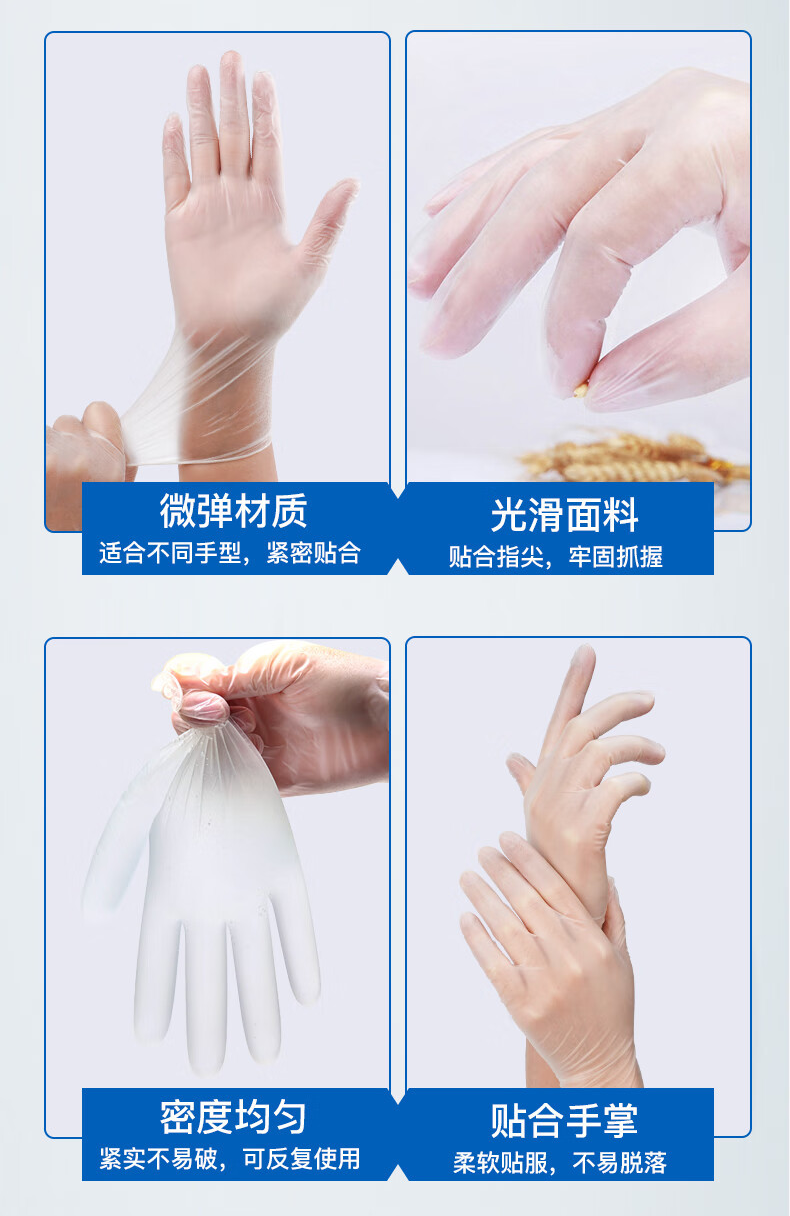 微弹材质
适合不同手型，紧密贴合

光滑面料
贴合指尖，牢固抓握

密度均匀
紧实不易破，可反复使用

贴合手掌
柔软贴服，不易脱落